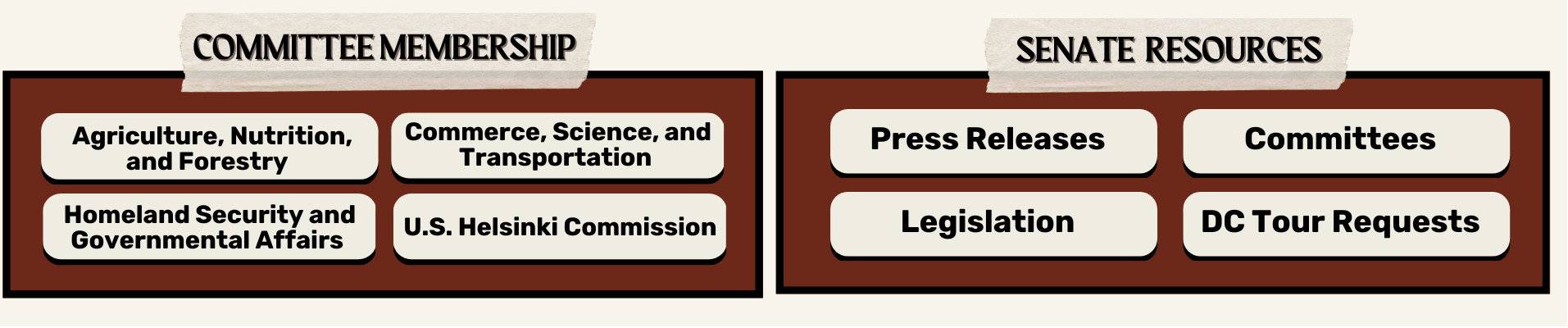 COMMITTEE MEMBERSHIP

Agriculture, Nutrition, and Forestry

Commerce, Science, and Transportation

Homeland Security and Governmental Affairs

U.S. Helsinki Commission

SENATE RESOURCES

Press Releases

Committees

Legislation

DC Tour Requests